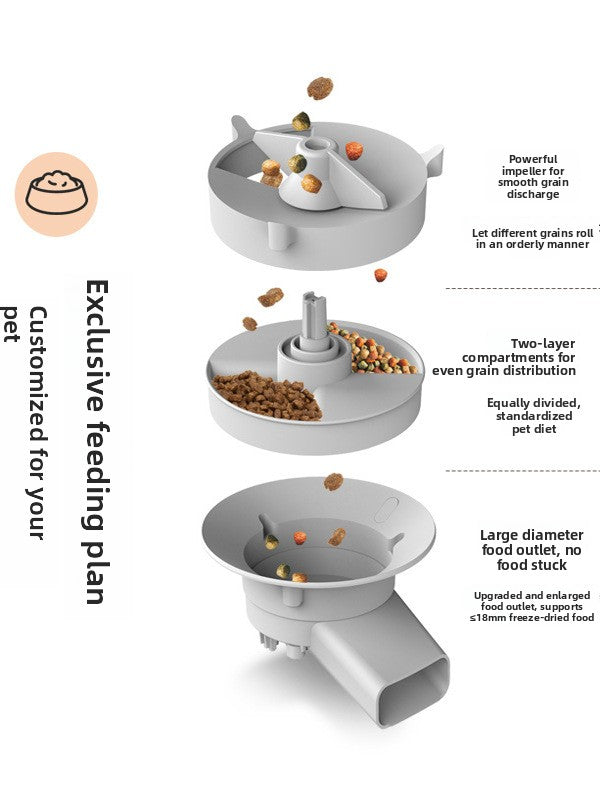 Exclusive feeding plan

Customized for your pet

Powerful impeller for smooth grain discharge

Let different grains roll in an orderly manner

Two-layer compartments for even grain distribution

Equally divided, standardized pet diet

Large diameter food outlet, no food stuck

Upgraded and enlarged food outlet, supports ≤18mm freeze-dried food