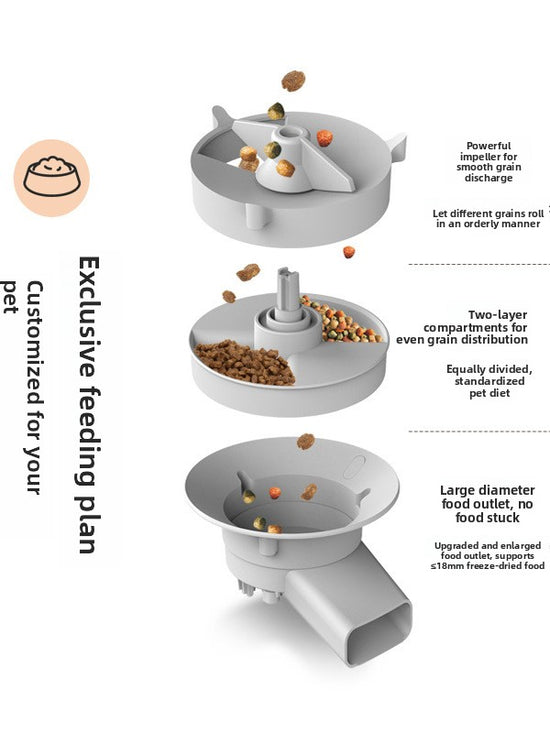 Exclusive feeding plan

Customized for your pet

Powerful impeller for smooth grain discharge

Let different grains roll in an orderly manner

Two-layer compartments for even grain distribution

Equally divided, standardized pet diet

Large diameter food outlet, no food stuck

Upgraded and enlarged food outlet, supports ≤18mm freeze-dried food